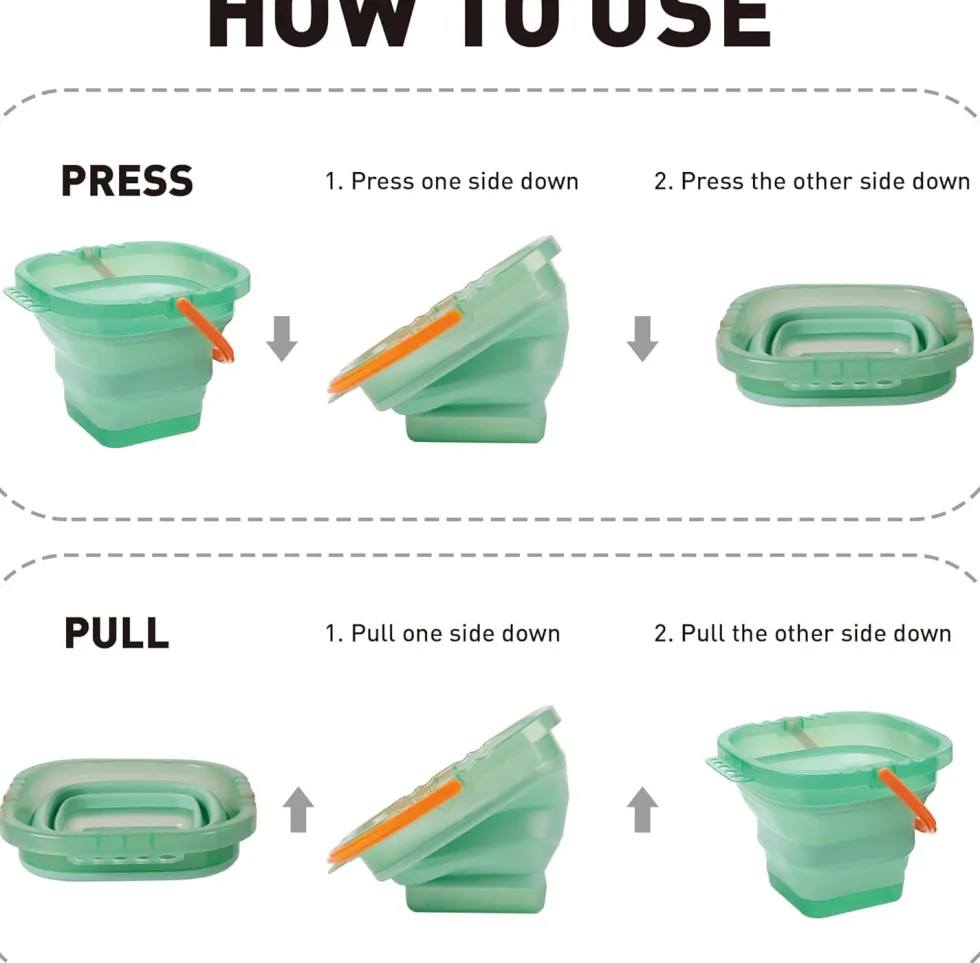 HOW TO USE

PRESS

1. Press one side down

2. Press the other side down

PULL

1. Pull one side down

2. Pull the other side down